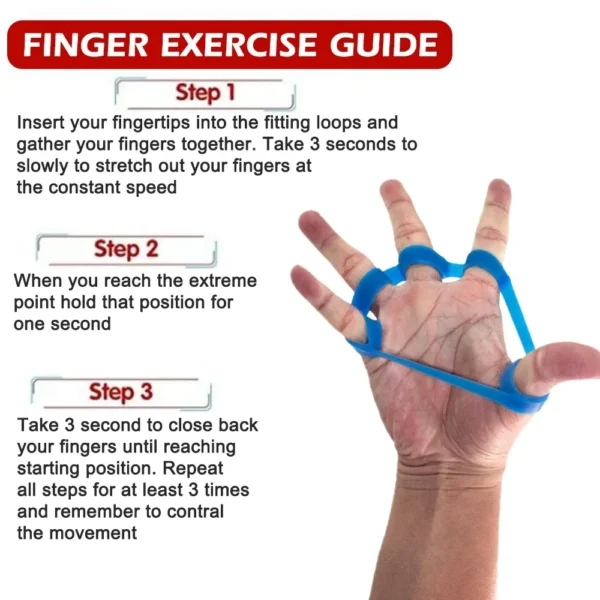 FINGER EXERCISE GUIDE

Step 1

Insert your fingertips into the fitting loops and gather your fingers together. Take 3 seconds to slowly to stretch out your fingers at the constant speed

Step 2

When you reach the extreme point hold that position for one second

Step 3

Take 3 second to close back your fingers until reaching starting position. Repeat all steps for at least 3 times and remember to contral the movement