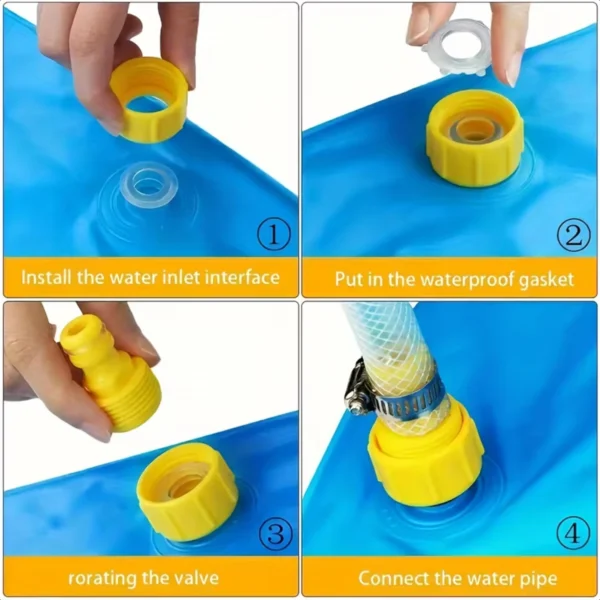 ①

Install the water inlet interface

②

Put in the waterproof gasket

③

rorating the valve

④

Connect the water pipe