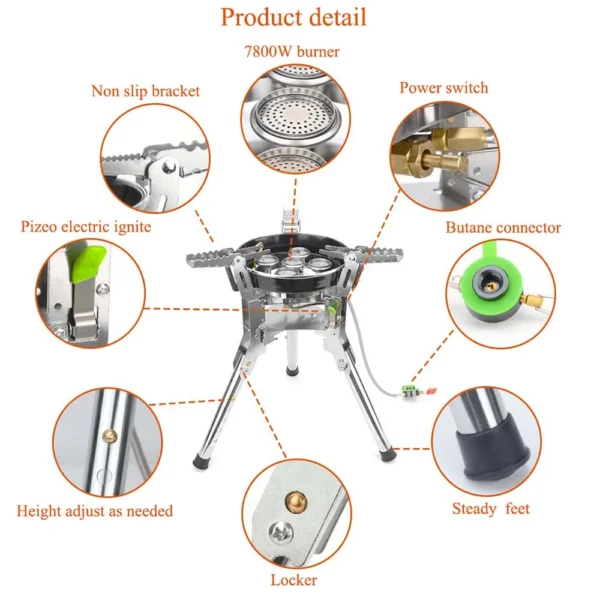 Product detail

7800W burner

Non slip bracket

Power switch

Pizeo electric ignite

Butane connector

Height adjust as needed

Steady feet

Locker