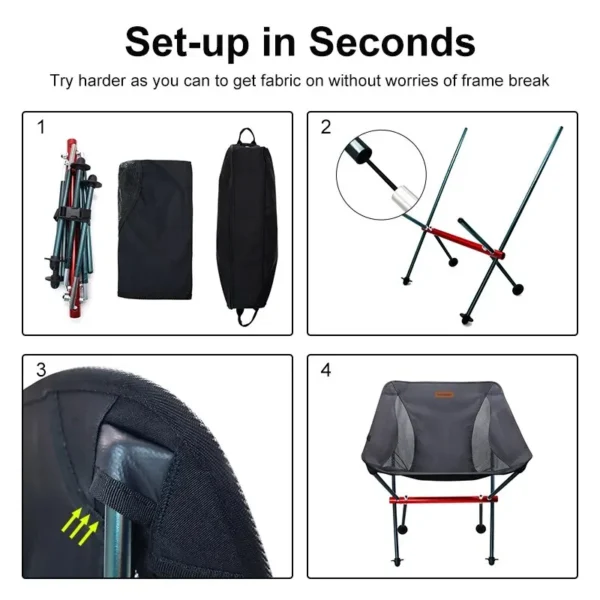 Set-up in Seconds

Try harder as you can to get fabric on without worries of frame break

1

2

3

4