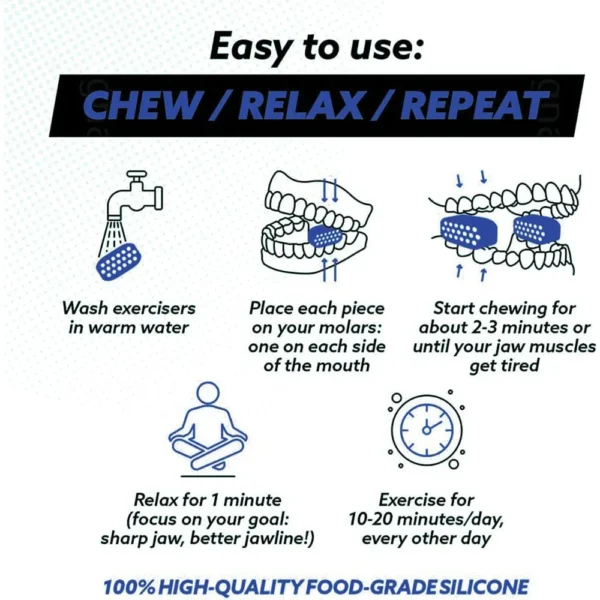 Easy to use:

CHEW / RELAX / REPEAT

Wash exercisers in warm water

Place each piece on your molars: one on each side of the mouth

Start chewing for about 2-3 minutes or until your jaw muscles get tired

Relax for 1 minute (focus on your goal: sharp jaw, better jawline!)

Exercise for 10-20 minutes/day, every other day

100% HIGH-QUALITY FOOD-GRADE SILICONE