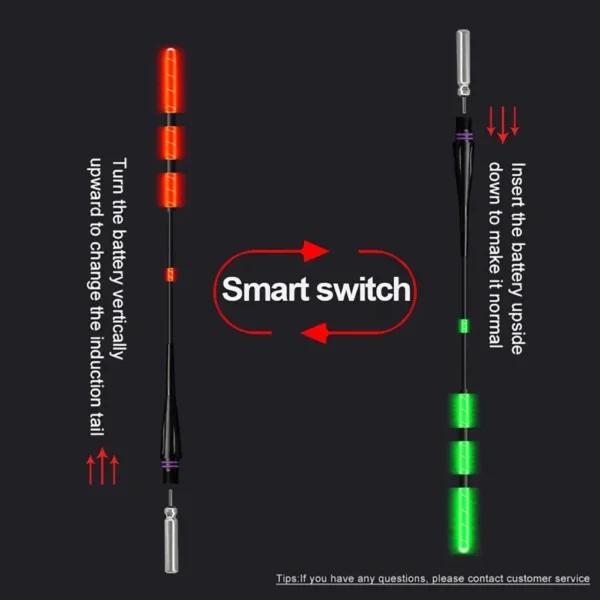 Turn the battery vertically upward to change the induction tail

Smart switch

Insert the battery upside down to make it normal

Tips:If you have any questions, please contact customer service