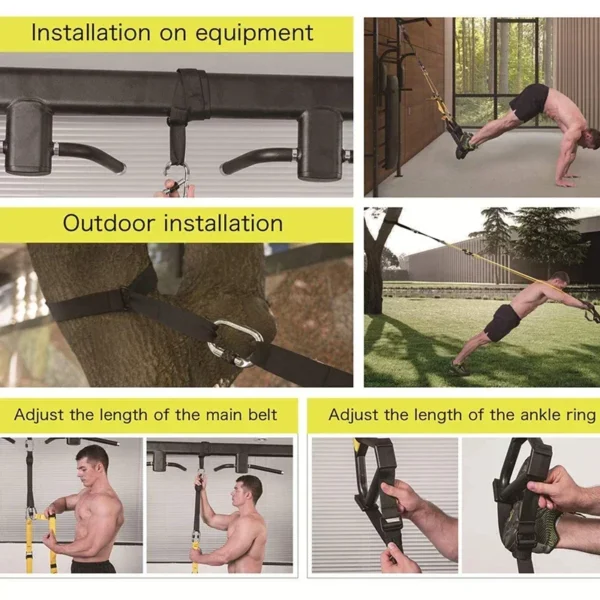 Installation on equipment

Outdoor installation

Adjust the length of the main belt

Adjust the length of the ankle ring